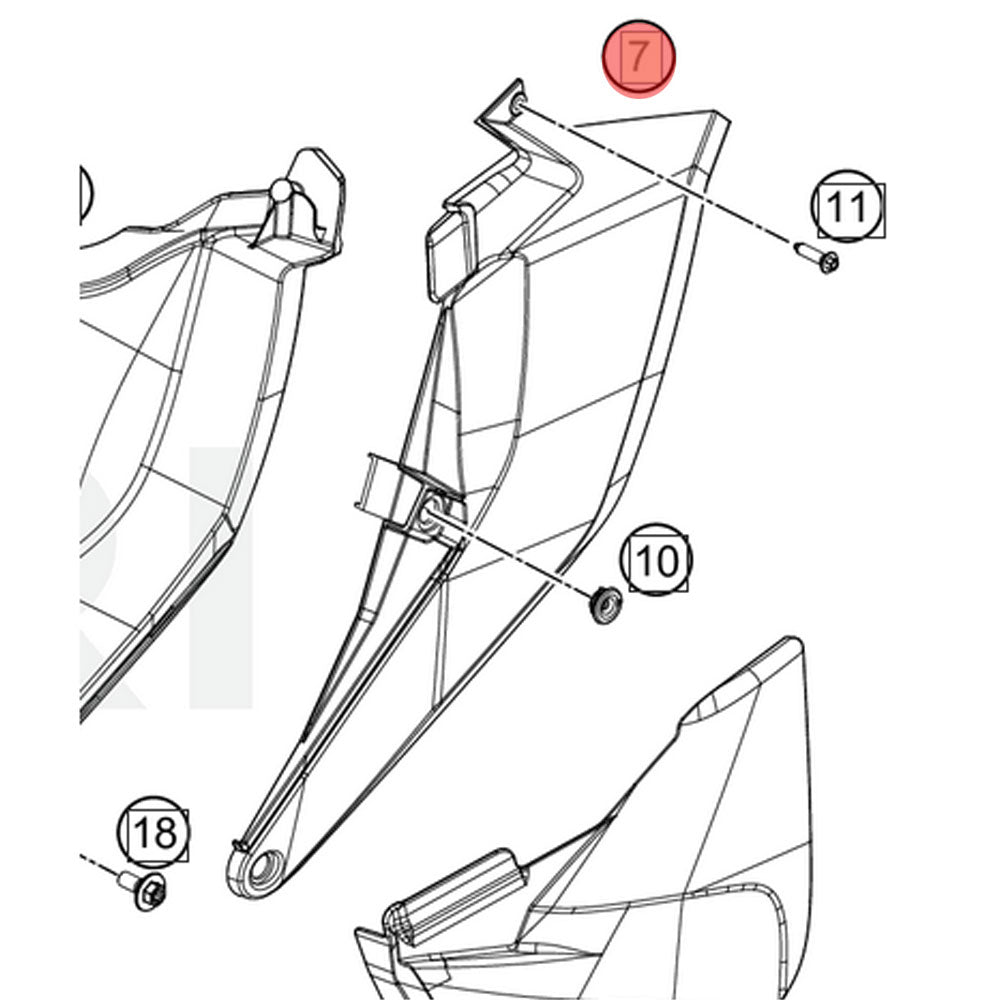 7
11
10
18