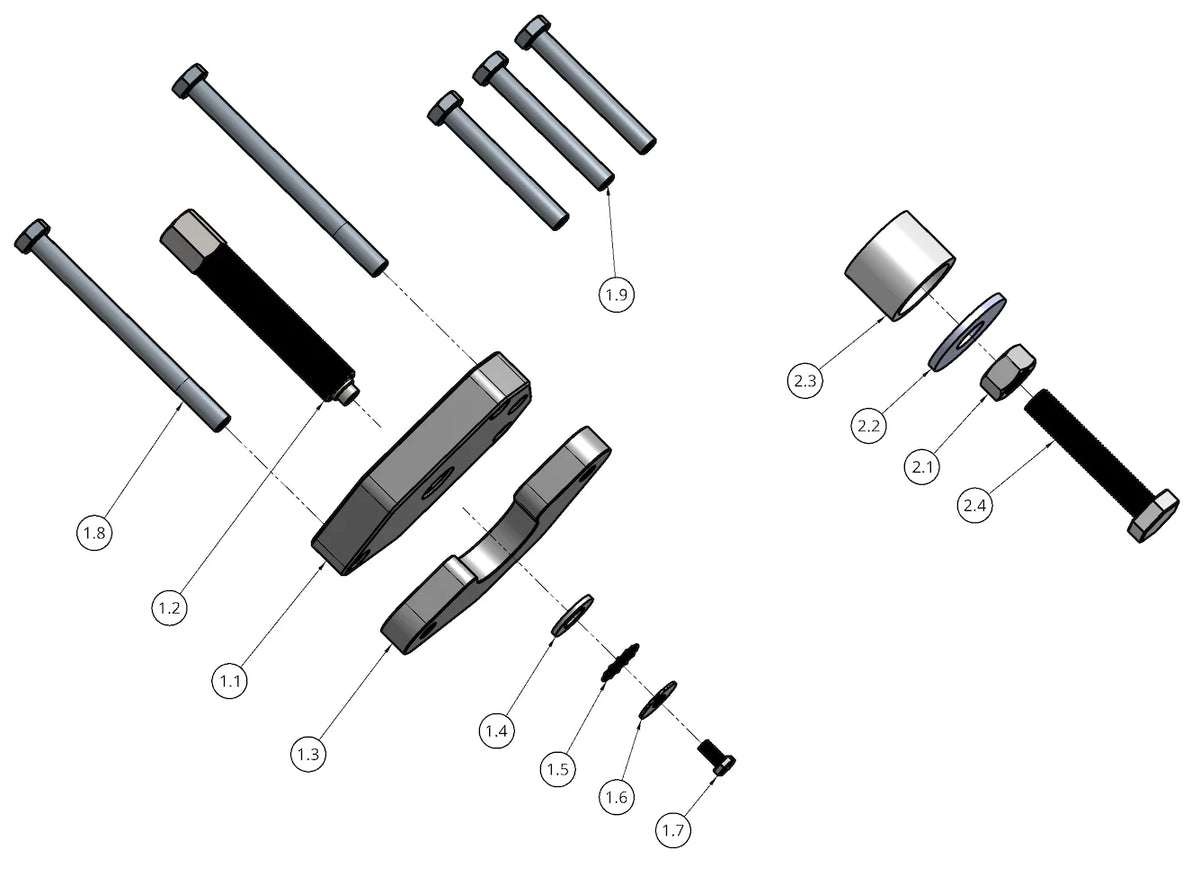 1.9
2.3
2.2
2.1
2.4
1.8
1.2
1.1
1.3
1.4
1.5
1.6
1.7